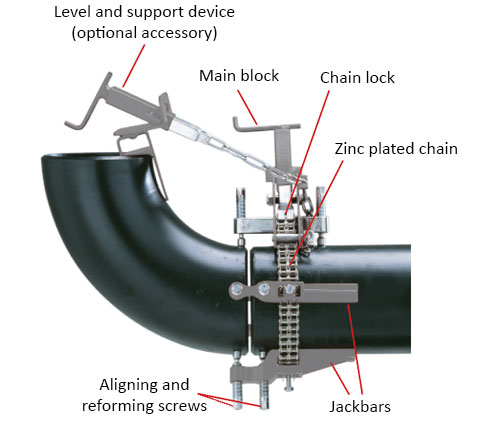 Level and support device
(optional accessory)

Main block

Chain lock

Zinc plated chain

Aligning and
reforming screws

Jackbars